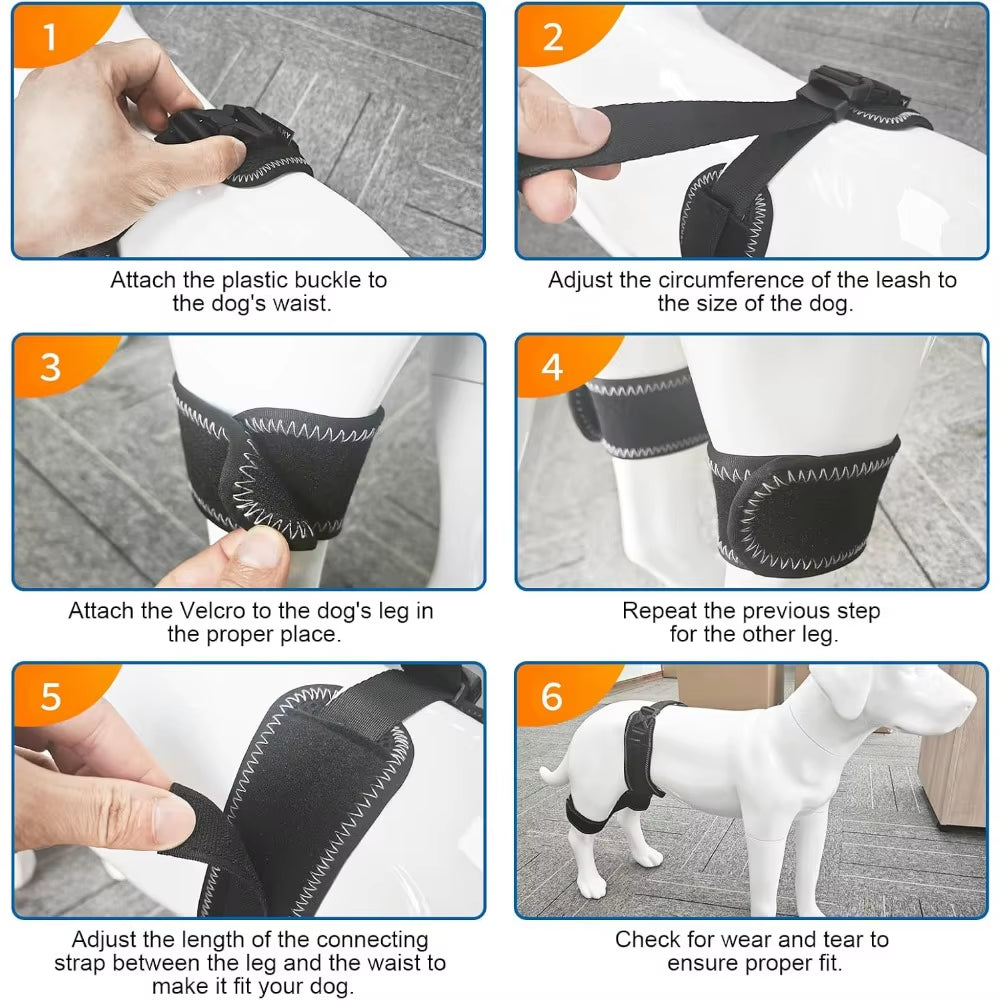 1

Attach the plastic buckle to the dog's waist.

2

Adjust the circumference of the leash to the size of the dog.

3

Attach the Velcro to the dog's leg in the proper place.

4

Repeat the previous step for the other leg.

5

Adjust the length of the connecting strap between the leg and the waist to make it fit your dog.

6

Check for wear and tear to ensure proper fit.