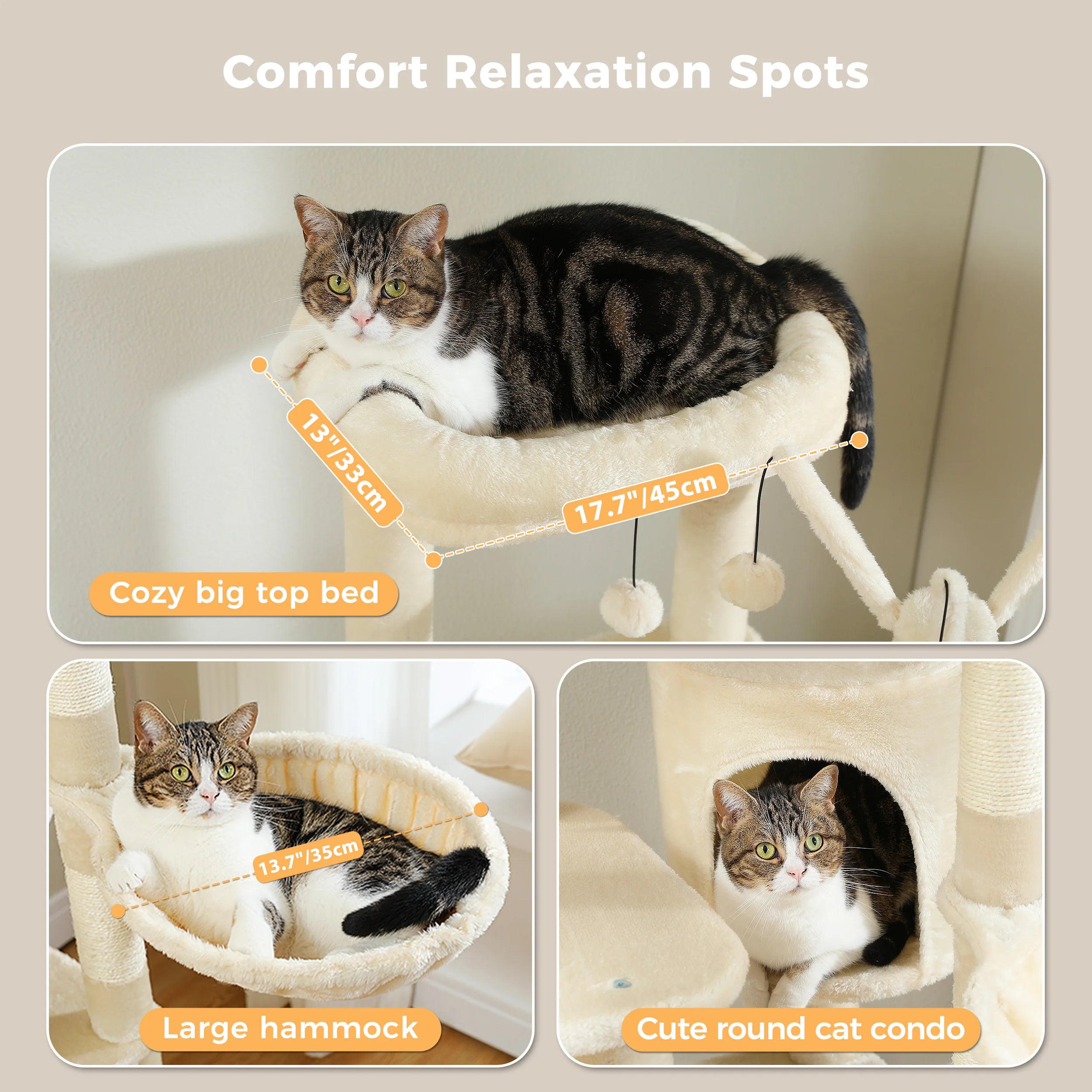 Comfort Relaxation Spots

13"/33cm

17.7"/45cm

Cozy big top bed

13.7"/35cm

Large hammock

Cute round cat condo