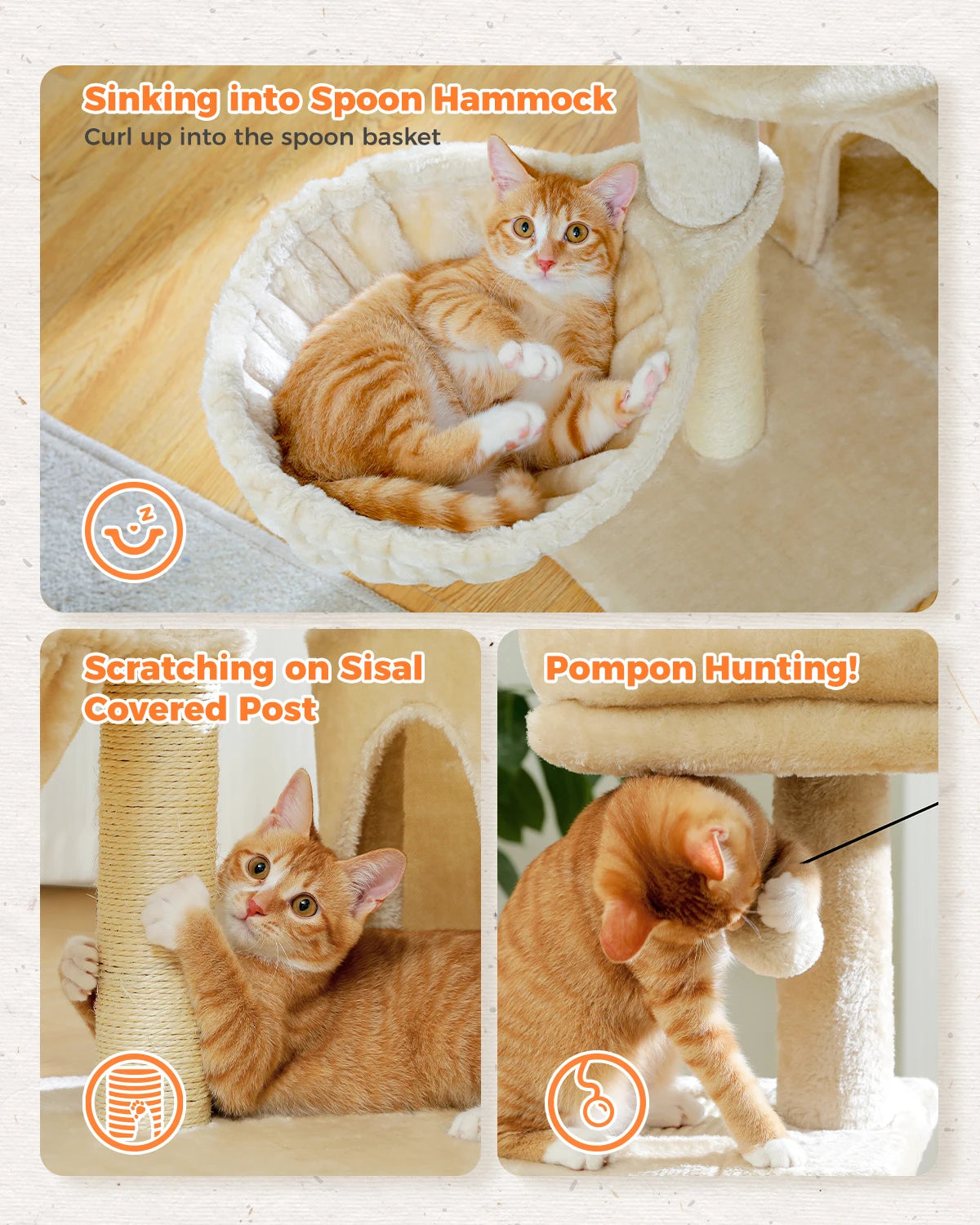 Sinking into Spoon Hammock
Curl up into the spoon basket

Scratching on Sisal Covered Post

Pompon Hunting!