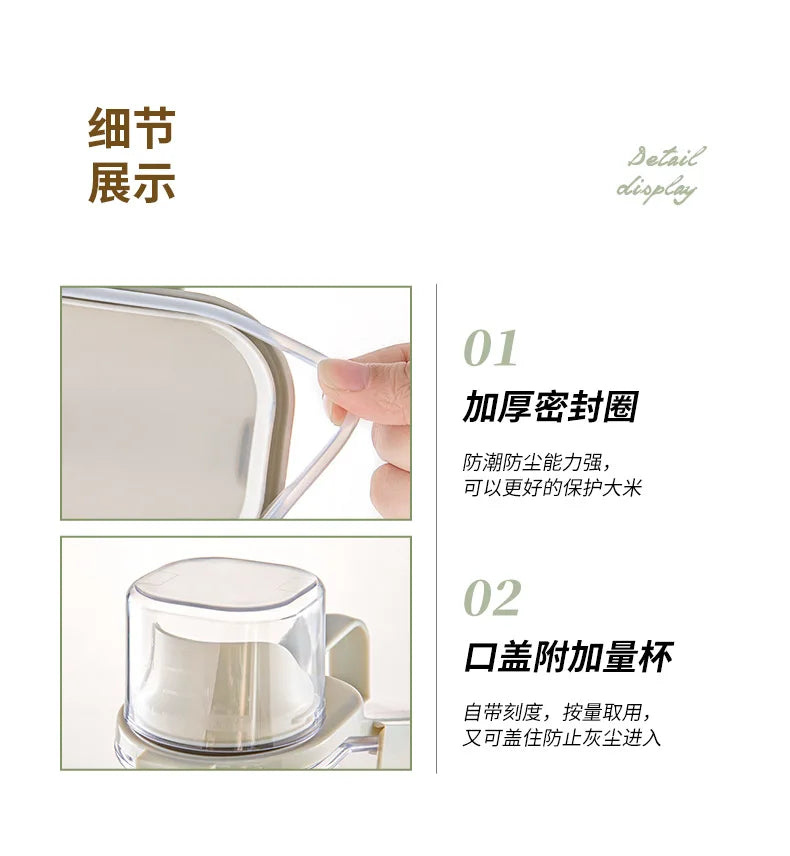 细节
展示

Detail
display

01

加厚密封圈

防潮防尘能力强，
可以更好的保护大米

02

口盖附加量杯

自带刻度，按量取用，
又可盖住防止灰尘进入