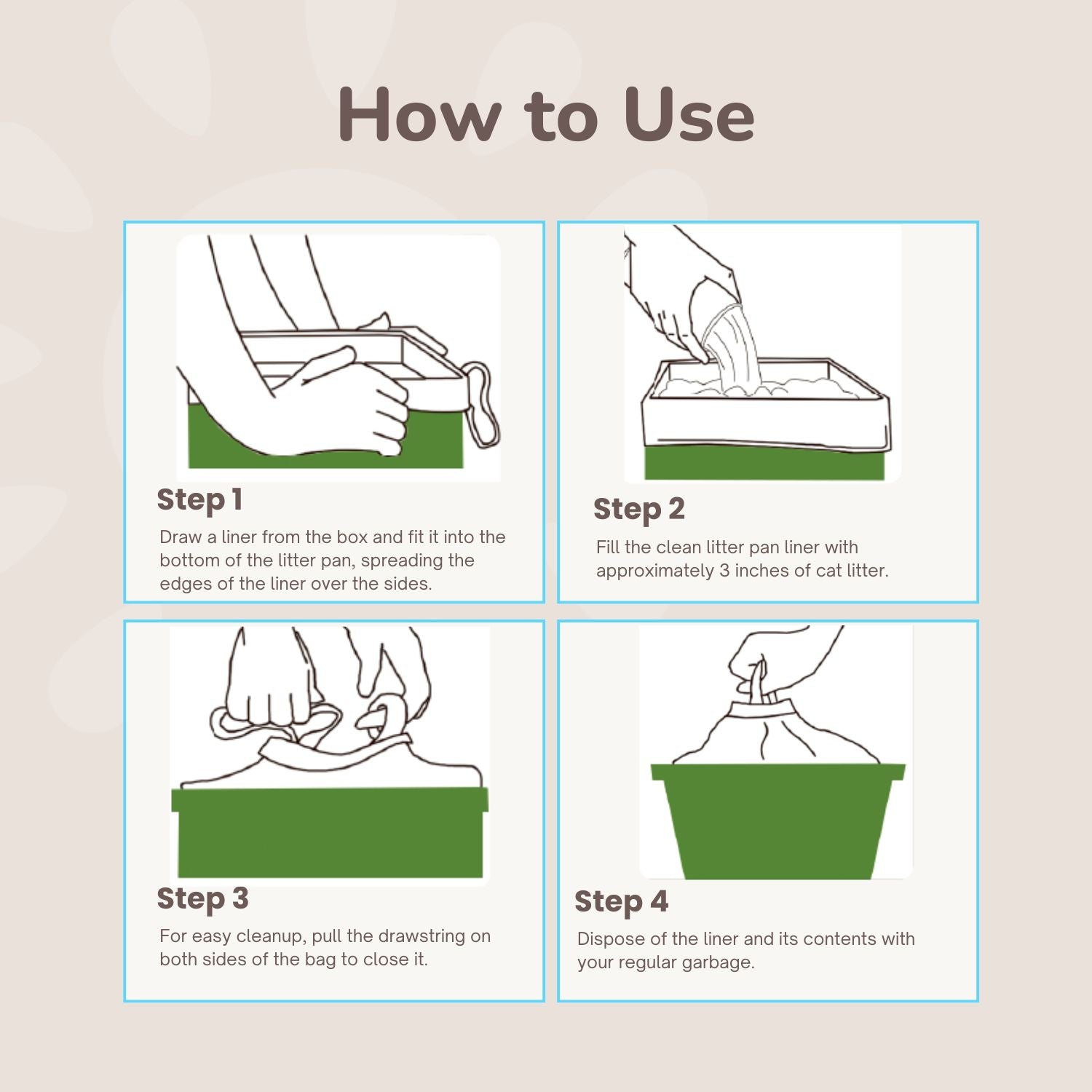 How to Use

Step 1

Draw a liner from the box and fit it into the bottom of the litter pan, spreading the edges of the liner over the sides.

Step 2

Fill the clean litter pan liner with approximately 3 inches of cat litter.

Step 3

For easy cleanup, pull the drawstring on both sides of the bag to close it.

Step 4

Dispose of the liner and its contents with your regular garbage.